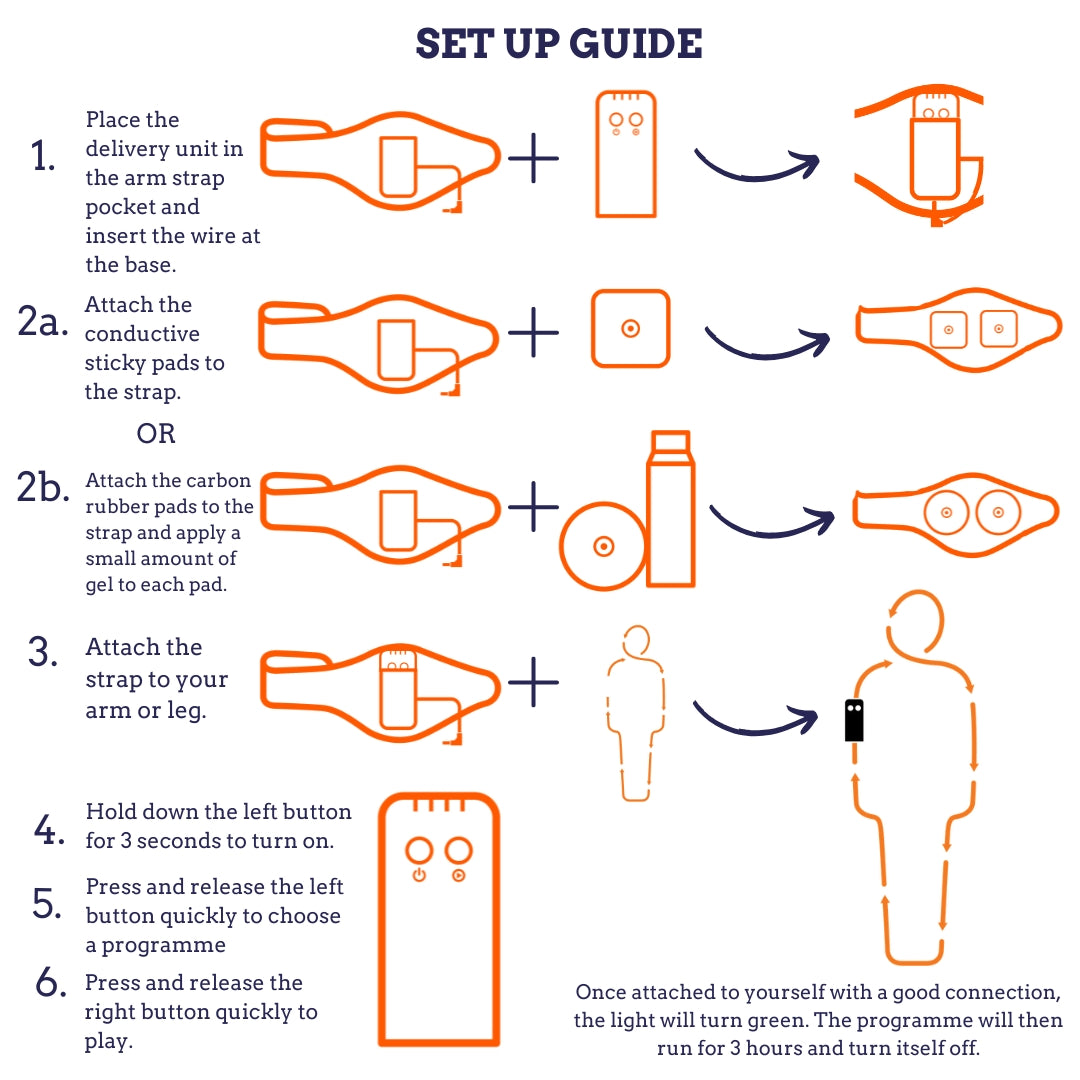 SET UP GUIDE

1. Place the delivery unit in the arm strap pocket and insert the wire at the base.

2a. Attach the conductive sticky pads to the strap.

OR

2b. Attach the carbon rubber pads to the strap and apply a small amount of gel to each pad.

3. Attach the strap to your arm or leg.

4. Hold down the left button for 3 seconds to turn on.

5. Press and release the left button quickly to choose a programme

6. Press and release the right button quickly to play.

Once attached to yourself with a good connection, the light will turn green. The programme will then run for 3 hours and turn itself off.